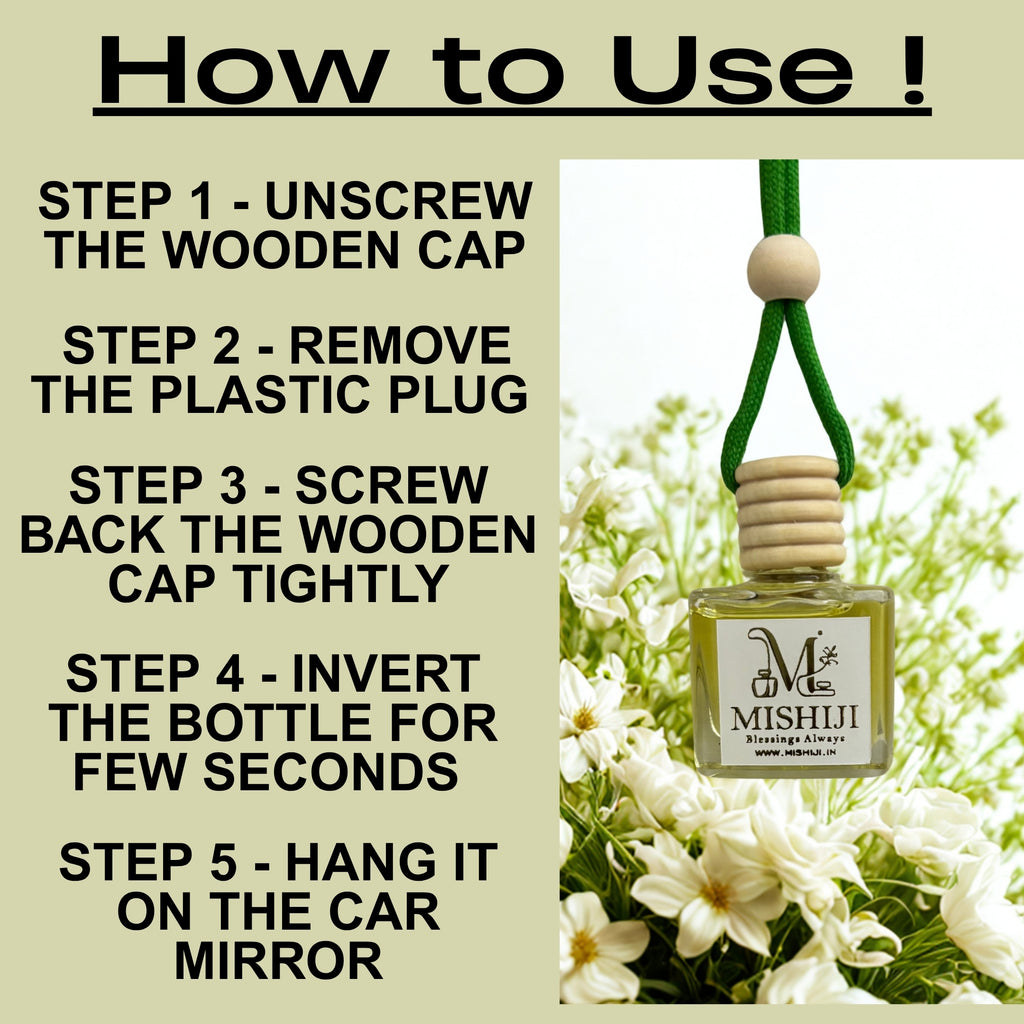 How to Use !

STEP 1 - UNSCREW THE WOODEN CAP

STEP 2 - REMOVE THE PLASTIC PLUG

STEP 3 - SCREW BACK THE WOODEN CAP TIGHTLY

STEP 4 - INVERT THE BOTTLE FOR FEW SECONDS

STEP 5 - HANG IT ON THE CAR MIRROR

M
MISHIJI
Blessings Always
WWW.MISHIJI.IN